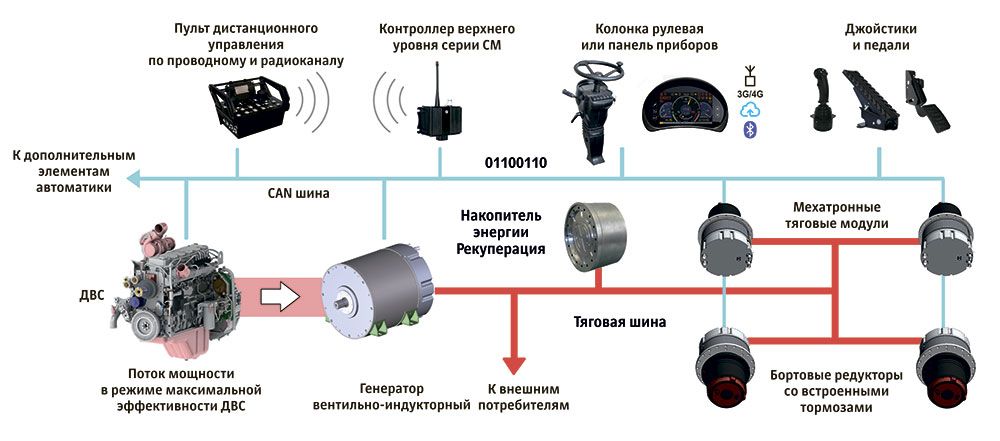 Пульт дистанционного управления по проводному и радиоканалу

Контроллер верхнего уровня серии СМ

Колонка рулевая или панель приборов

3G/4G

Джойстики и педали

К дополнительным элементам автоматики

01100110

CAN шина

Накопитель энергии Рекуперация

Мехатронные тяговые модули

ДВС

Тяговая шина

Поток мощности в режиме максимальной эффективности ДВС

Генератор вентильно-индукторный

К внешним потребителям

Бортовые редукторы со встроенными тормозами